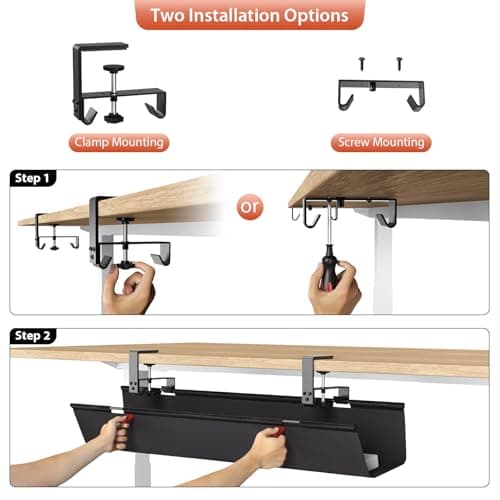 Two Installation Options

Clamp Mounting

Screw Mounting

Step 1

or

Step 2