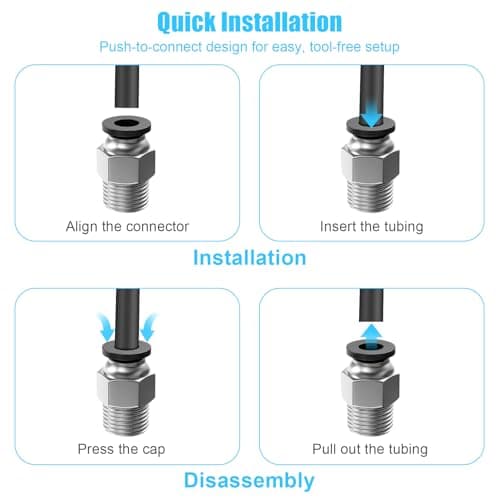 Quick Installation
Push-to-connect design for easy, tool-free setup

Align the connector

Insert the tubing

Installation

Press the cap

Pull out the tubing

Disassembly