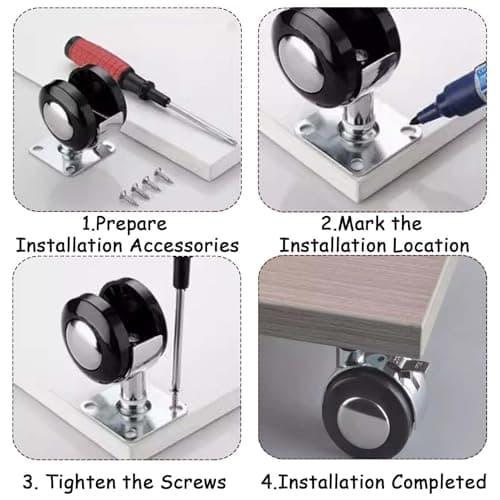 1.Prepare
Installation Accessories

2.Mark the
Installation Location

3. Tighten the Screws

4.Installation Completed