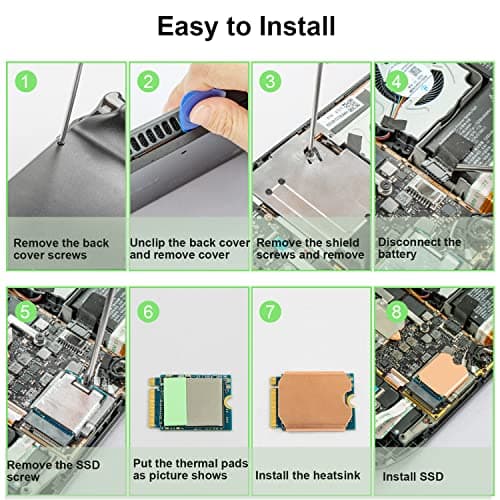 Easy to Install

1

Remove the back cover screws

2

Unclip the back cover and remove cover

3

Remove the shield screws and remove

4

Disconnect the battery

5

Remove the SSD screw

6

Put the thermal pads as picture shows

7

Install the heatsink

8

Install SSD