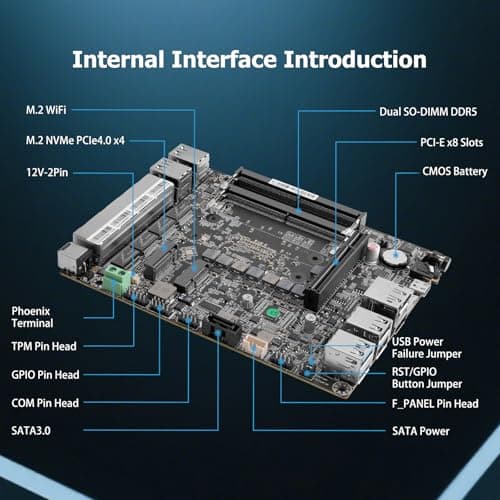 Internal Interface Introduction

M.2 WiFi

M.2 NVMe PCIe4.0 x4

12V-2Pin

Phoenix Terminal

TPM Pin Head

GPIO Pin Head

COM Pin Head

SATA3.0

Dual SO-DIMM DDR5

PCI-E x8 Slots

CMOS Battery

USB Power Failure Jumper

RST/GPIO Button Jumper

F_PANEL Pin Head

SATA Power