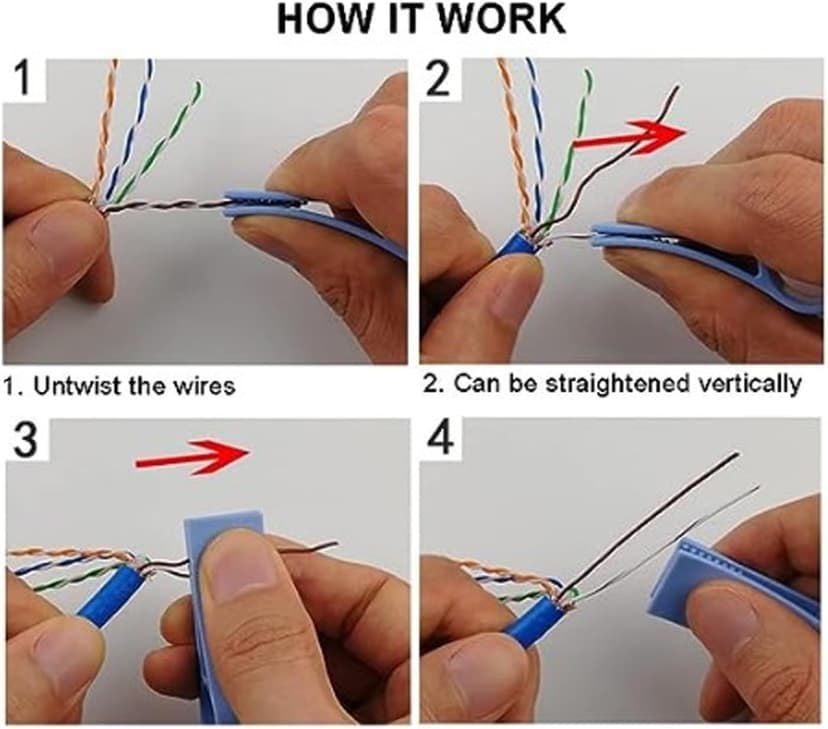 HOW IT WORK

1

2

1. Untwist the wires

2. Can be straightened vertically

3

4