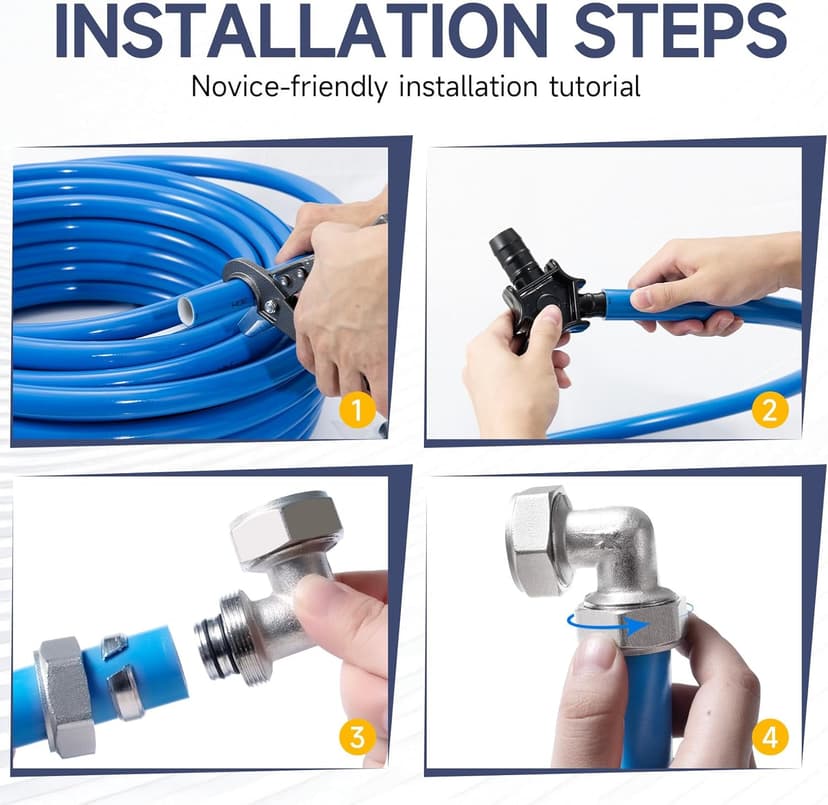 INSTALLATION STEPS
Novice-friendly installation tutorial

1

2

3

4