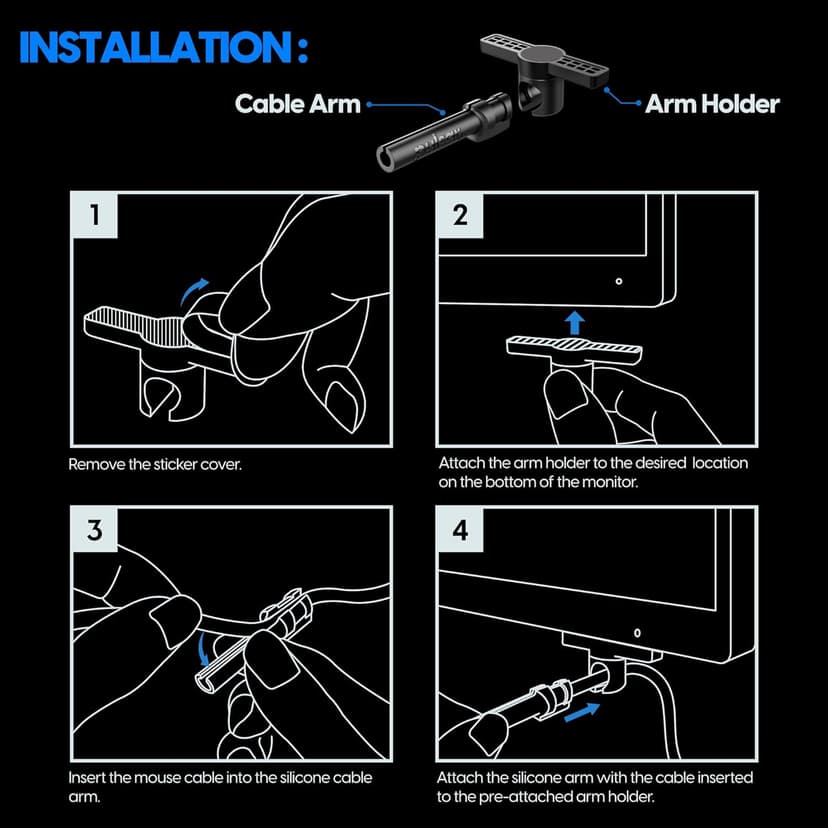 INSTALLATION :

Cable Arm

Arm Holder

1

Remove the sticker cover.

2

Attach the arm holder to the desired location on the bottom of the monitor.

3

Insert the mouse cable into the silicone cable arm.

4

Attach the silicone arm with the cable inserted to the pre-attached arm holder.