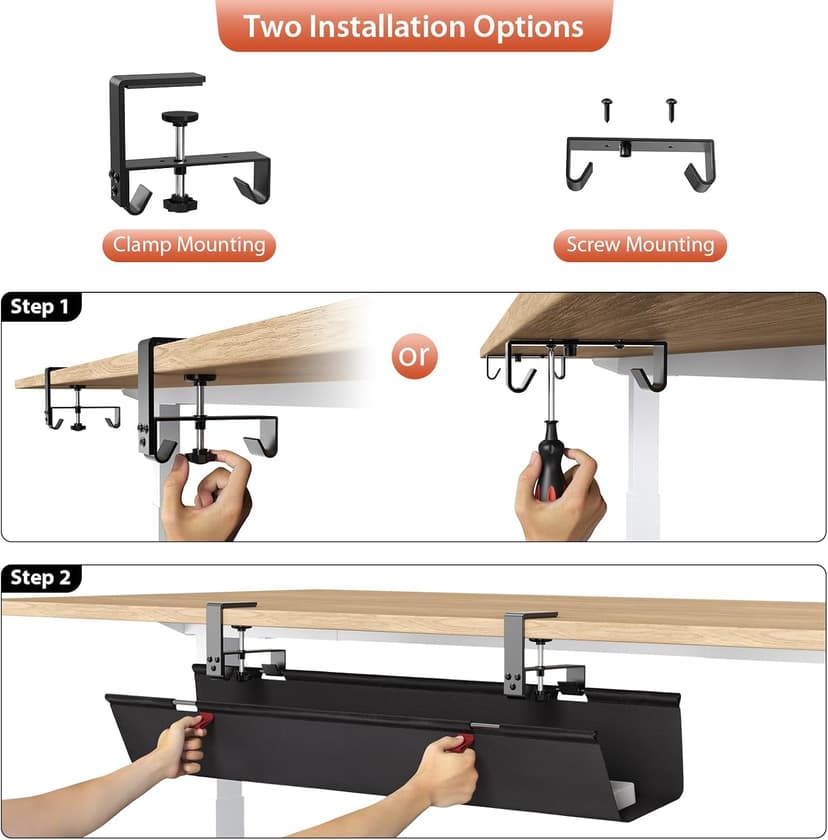 Two Installation Options

Clamp Mounting

Screw Mounting

Step 1

or

Step 2